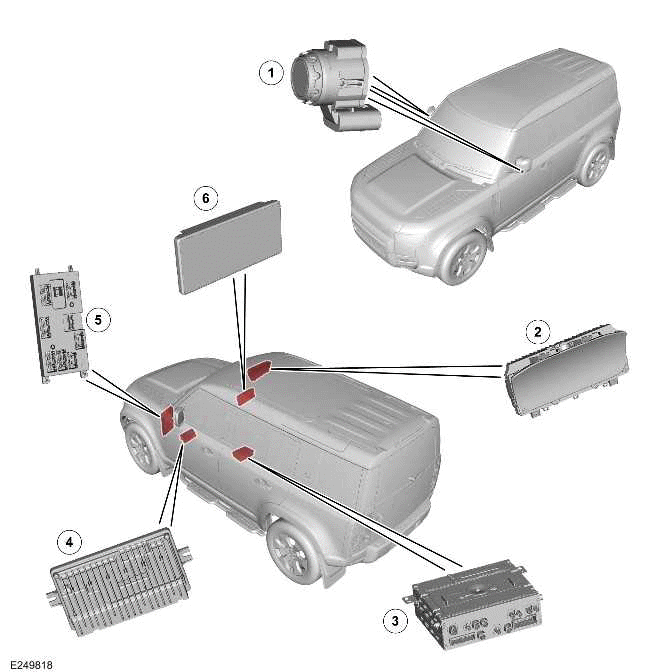 1

6

5

2

4

3

E249818